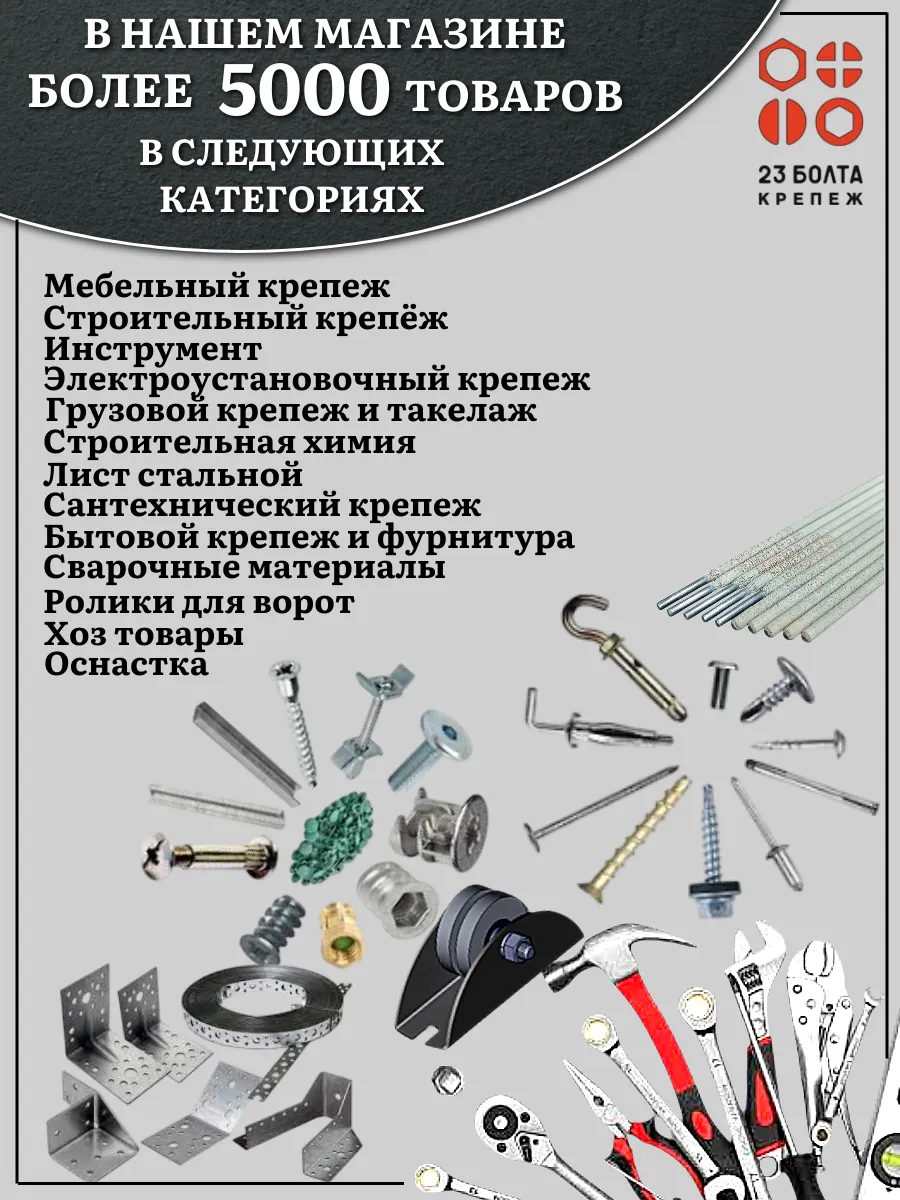 В НАШЕМ МАГАЗИНЕ БОЛЕЕ 5000 ТОВАРОВ В СЛЕДУЮЩИХ КАТЕГОРИЯХ

23 БОЛТА
КРЕПЕЖ

Мебельный крепеж
Строительный крепёж
Инструмент
Электроустановочный крепеж
Грузовой крепеж и такелаж
Строительная химия
Лист стальной
Сантехнический крепеж
Бытовой крепеж и фурнитура
Сварочные материалы
Ролики для ворот
Хоз товары
Оснастка