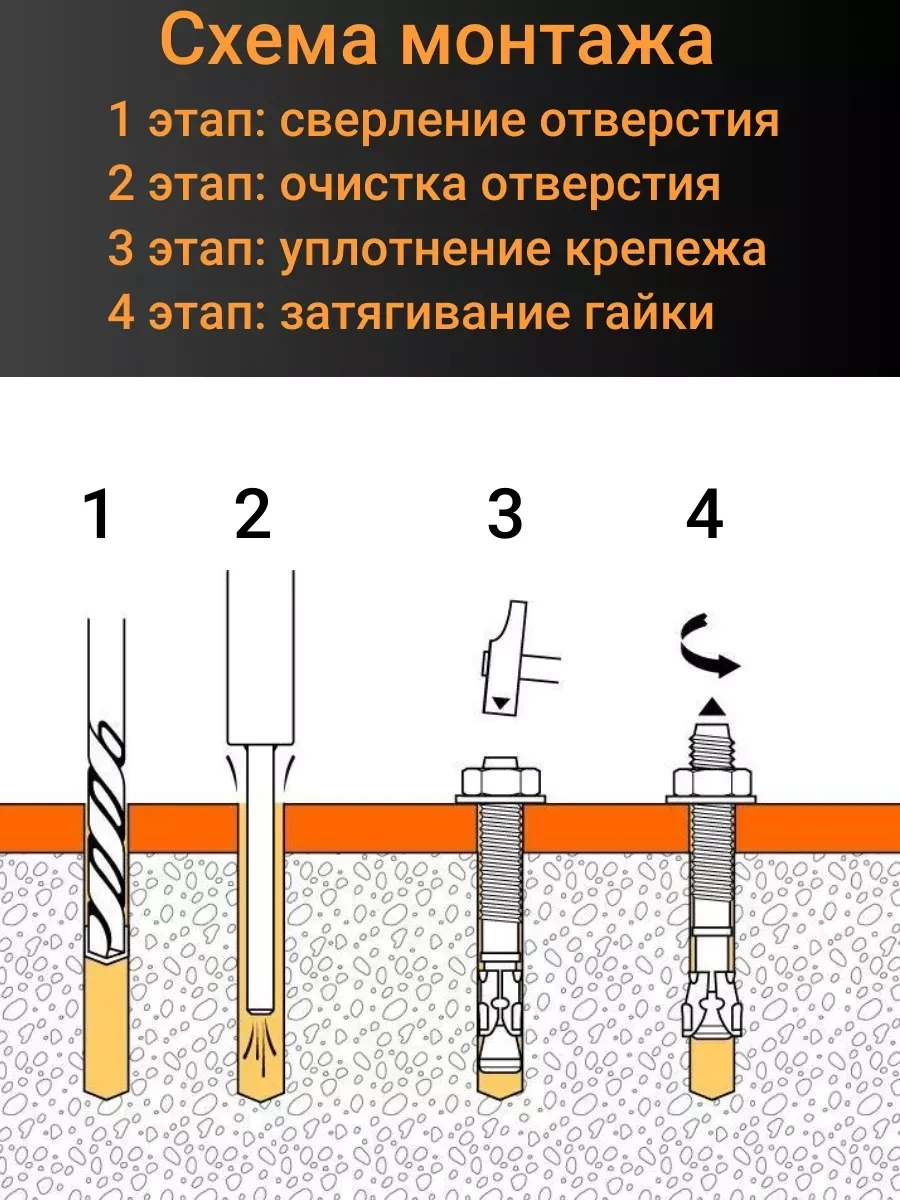 Схема монтажа
1 этап: сверление отверстия
2 этап: очистка отверстия
3 этап: уплотнение крепежа
4 этап: затягивание гайки

1 2 3 4